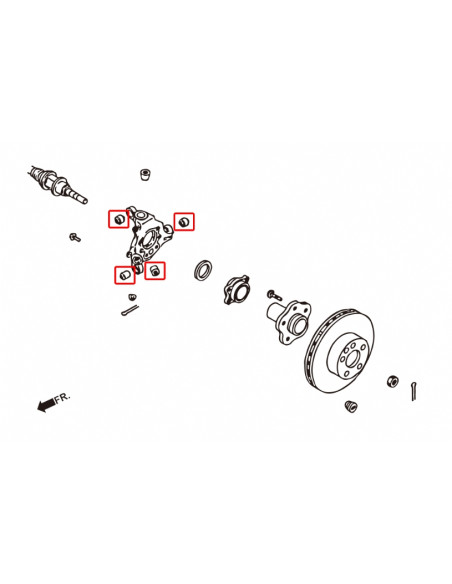 FR.