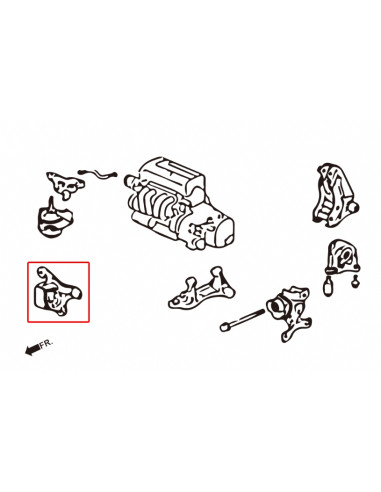 FR.