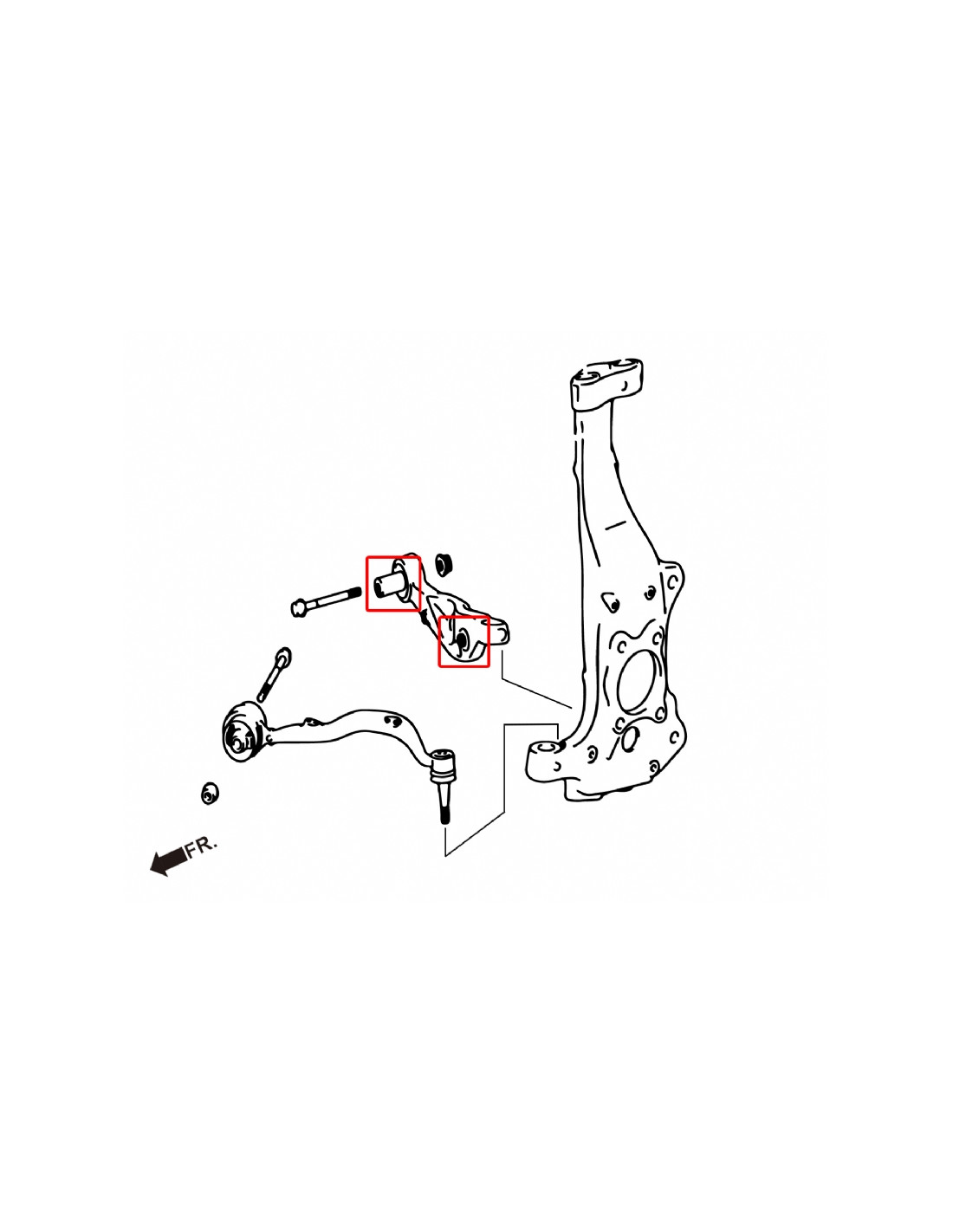 FR.