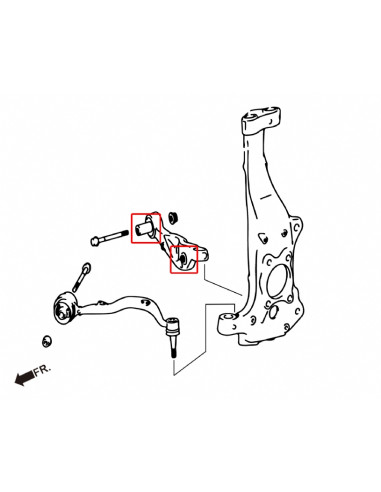 FR.