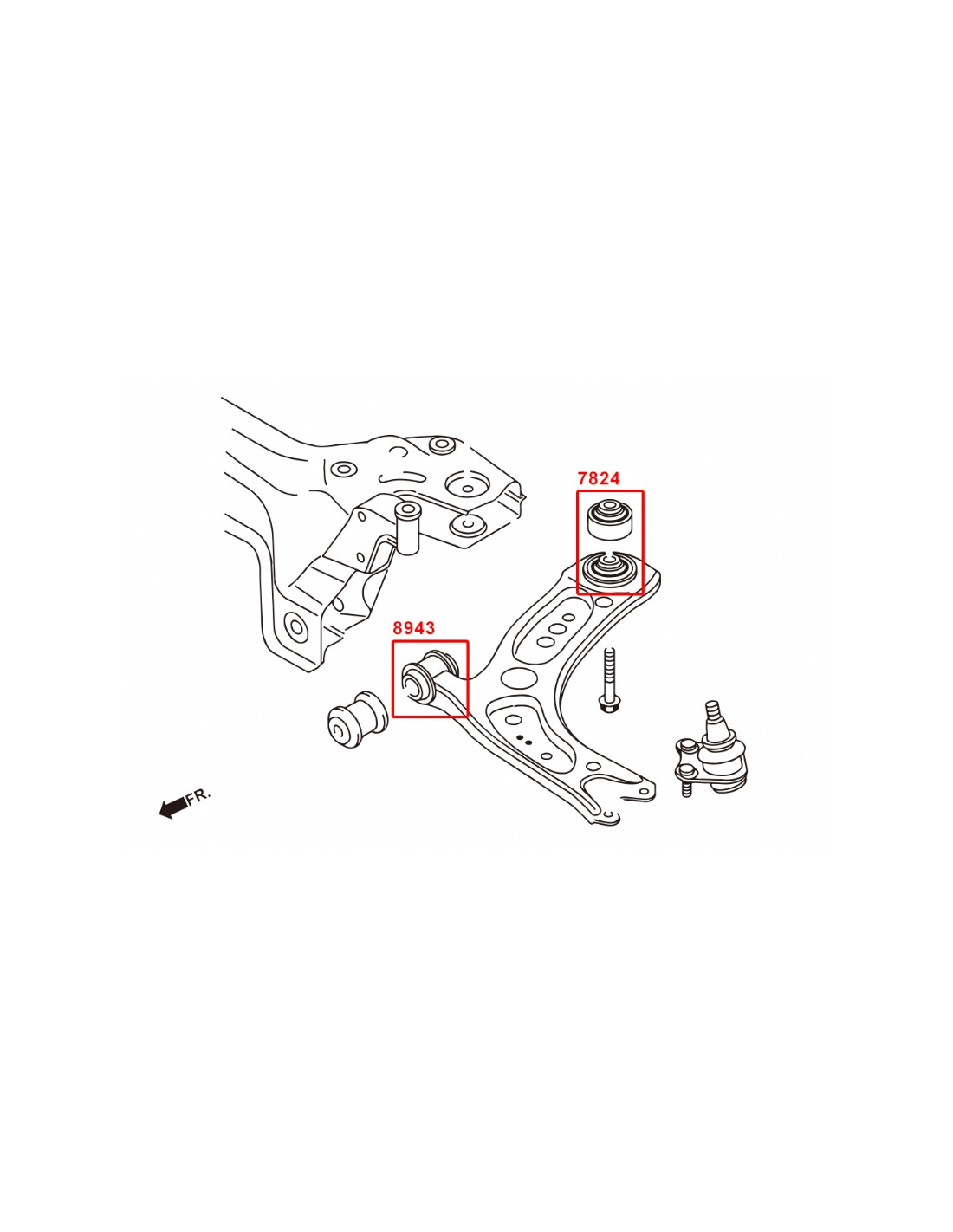 7824

8943

FR.