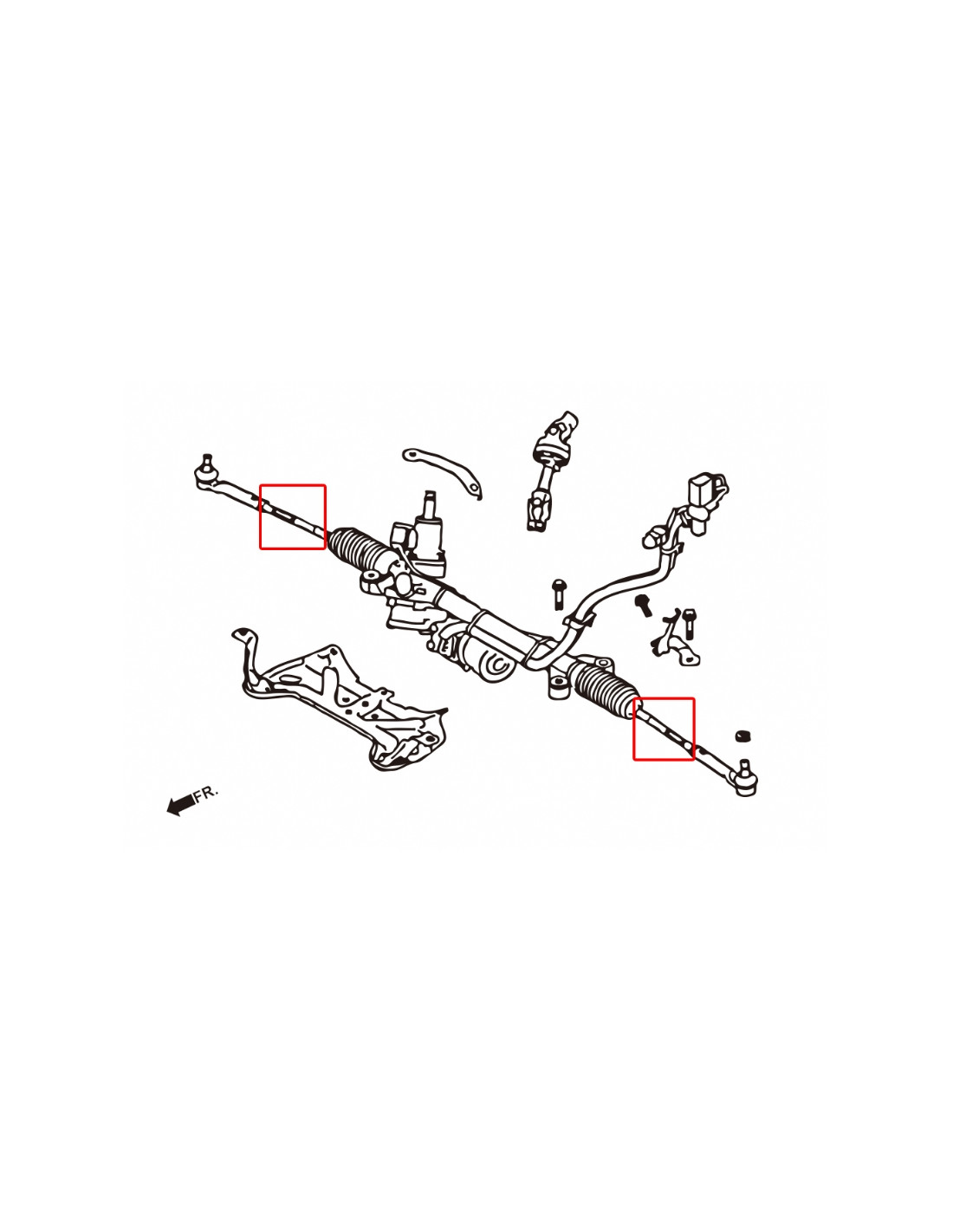 FR.