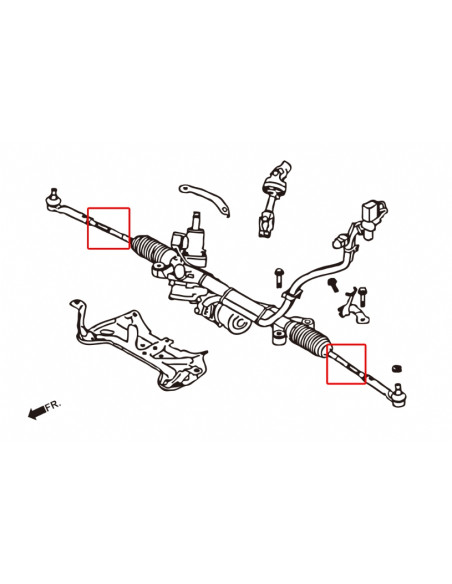 FR.