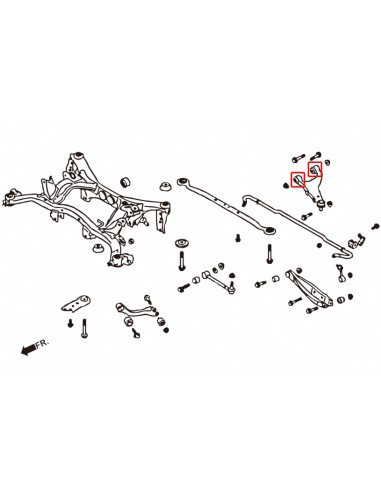 FR.