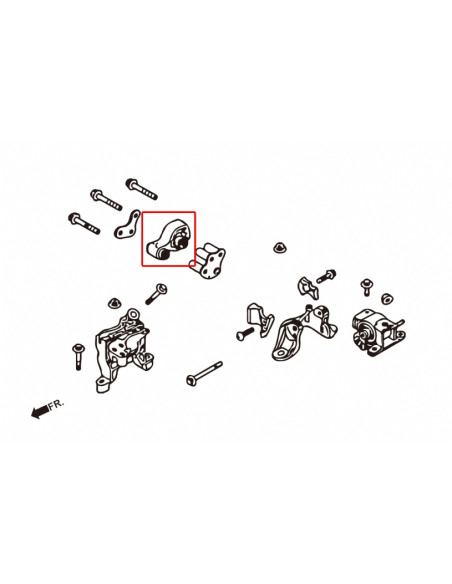 FR.