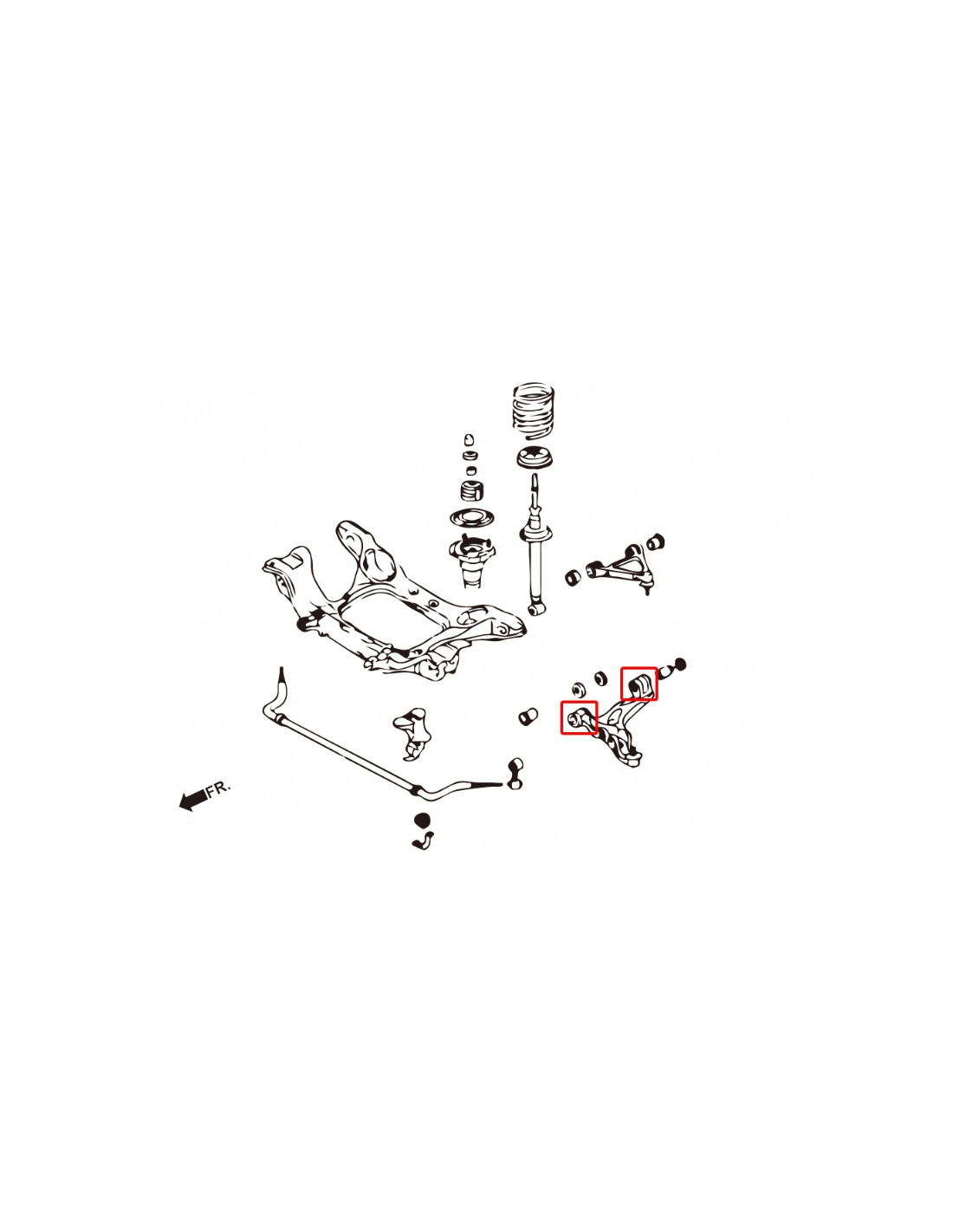 FR.