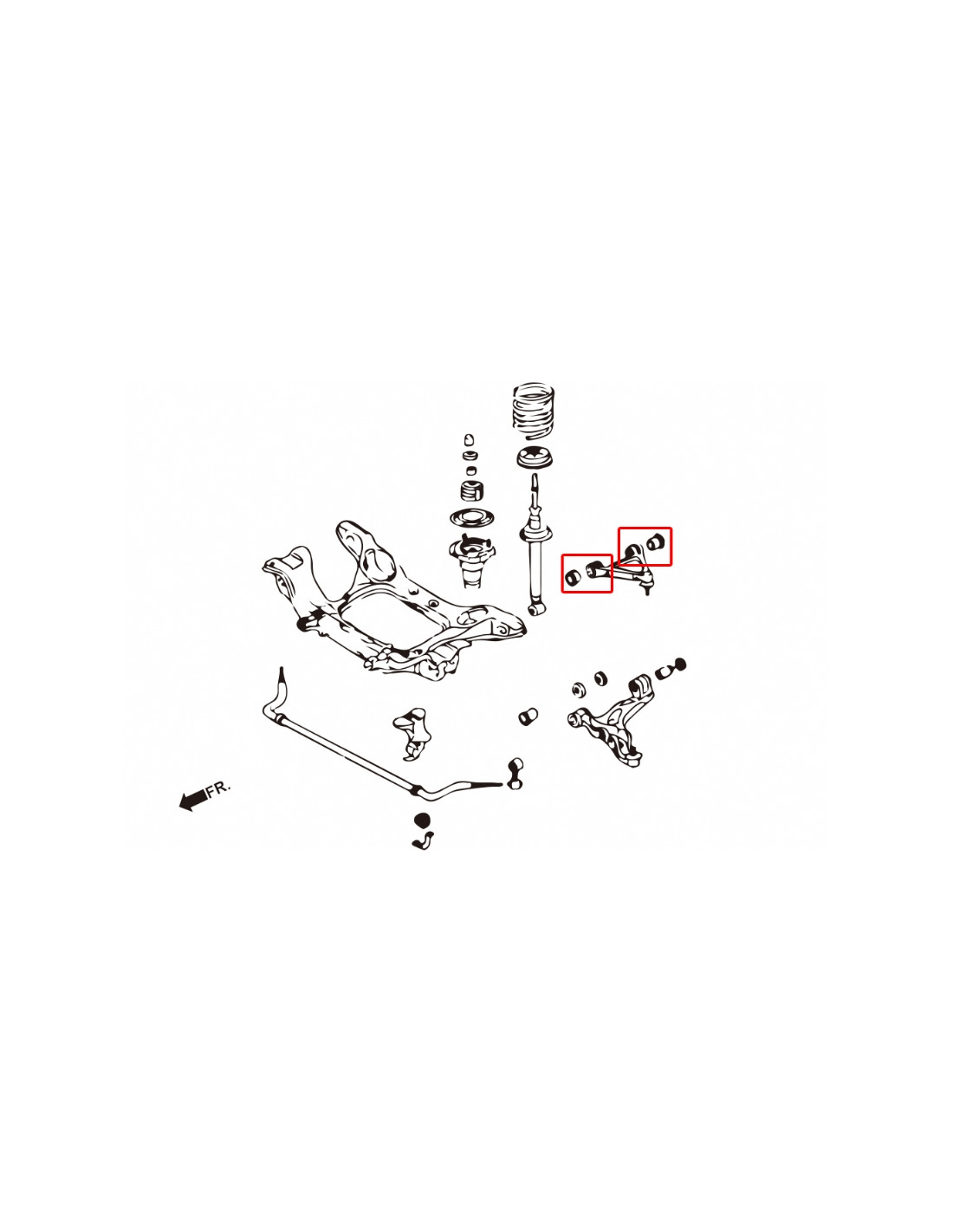 FR.