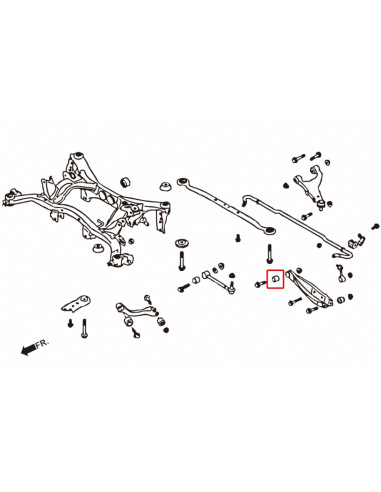 FR.