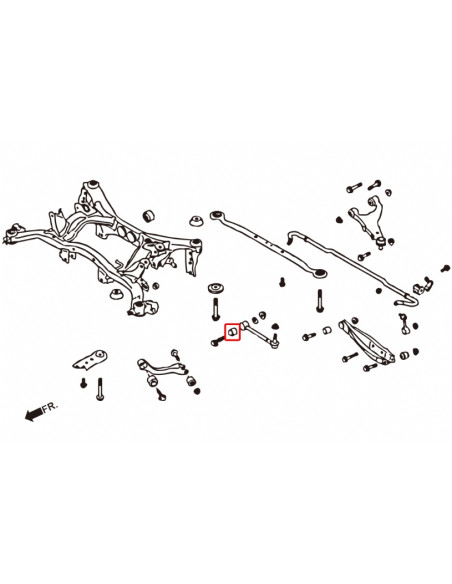 FR.