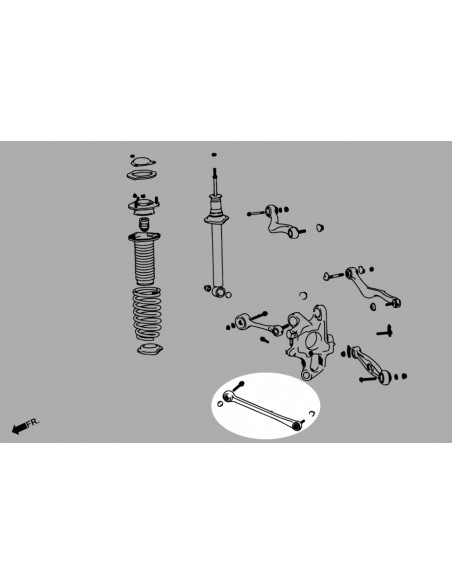 FR.