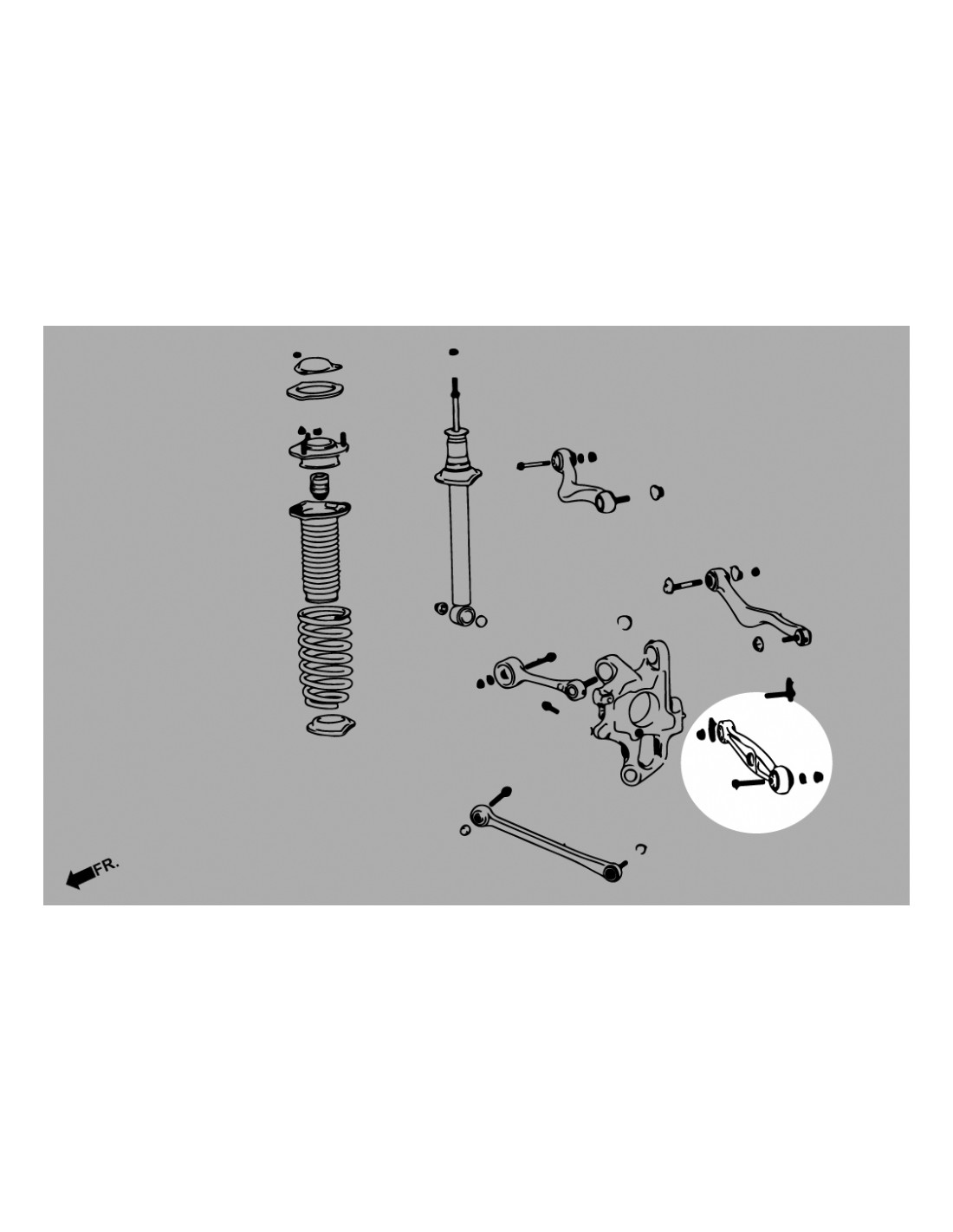 FR.