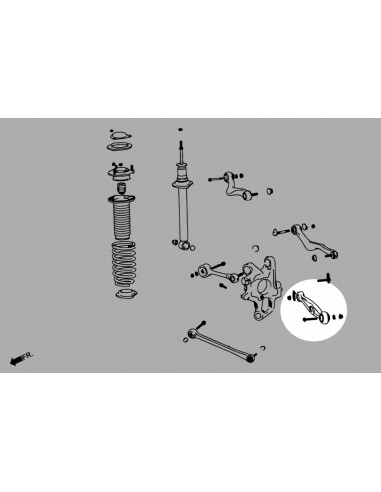 FR.