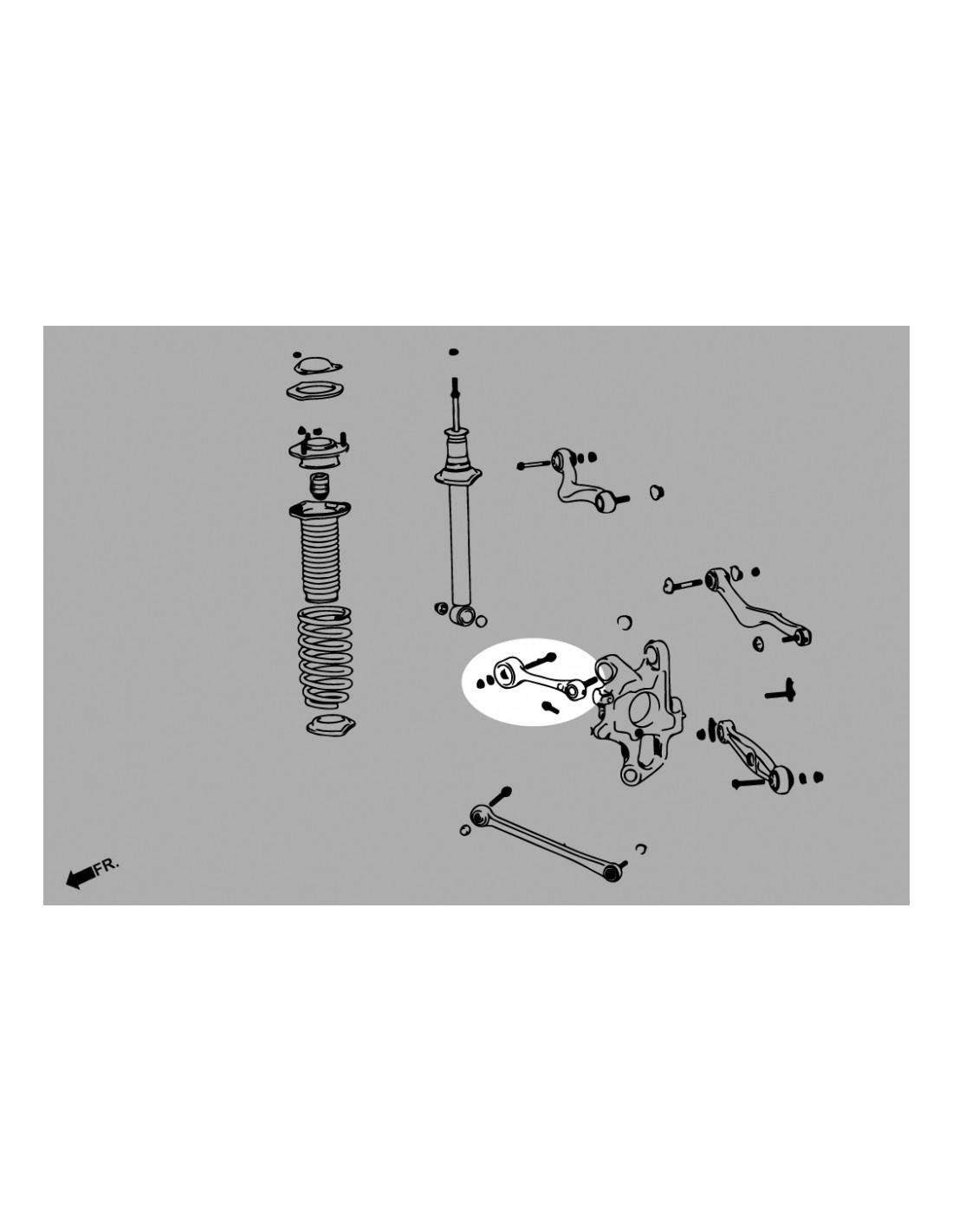 FR.