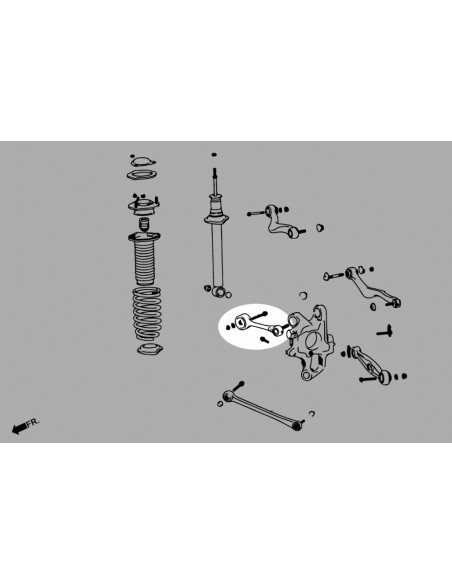 FR.