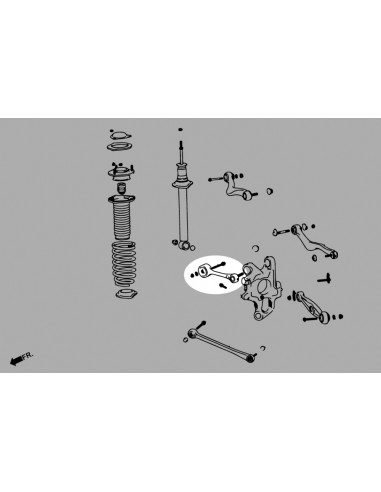 FR.