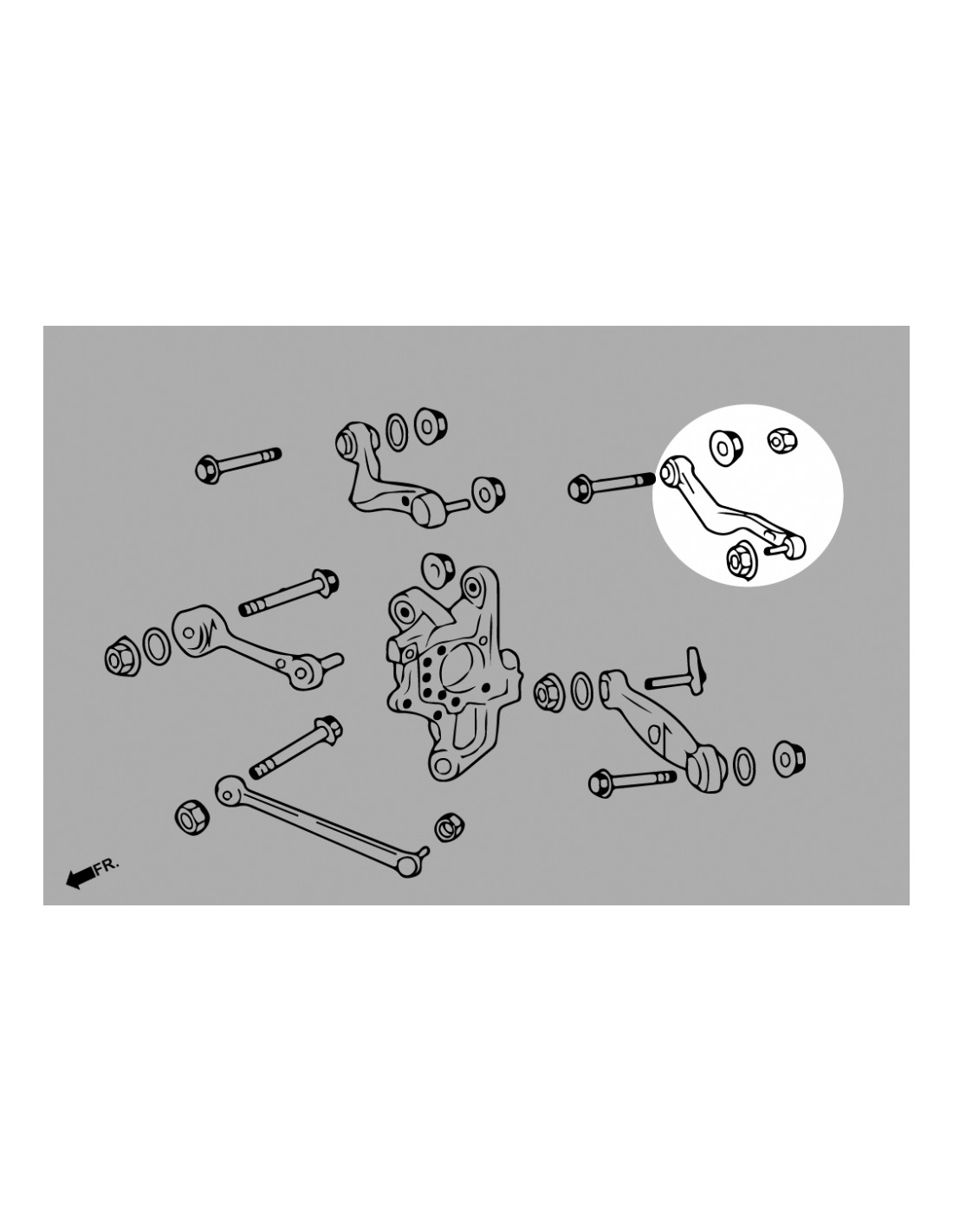 FR.