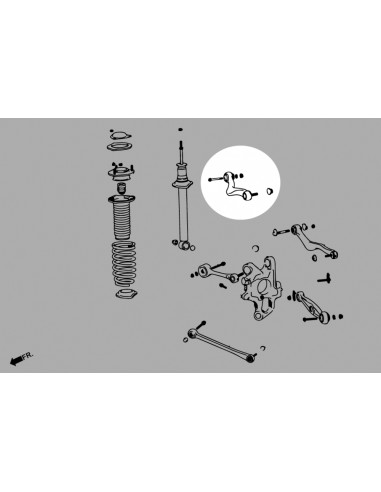 FR.