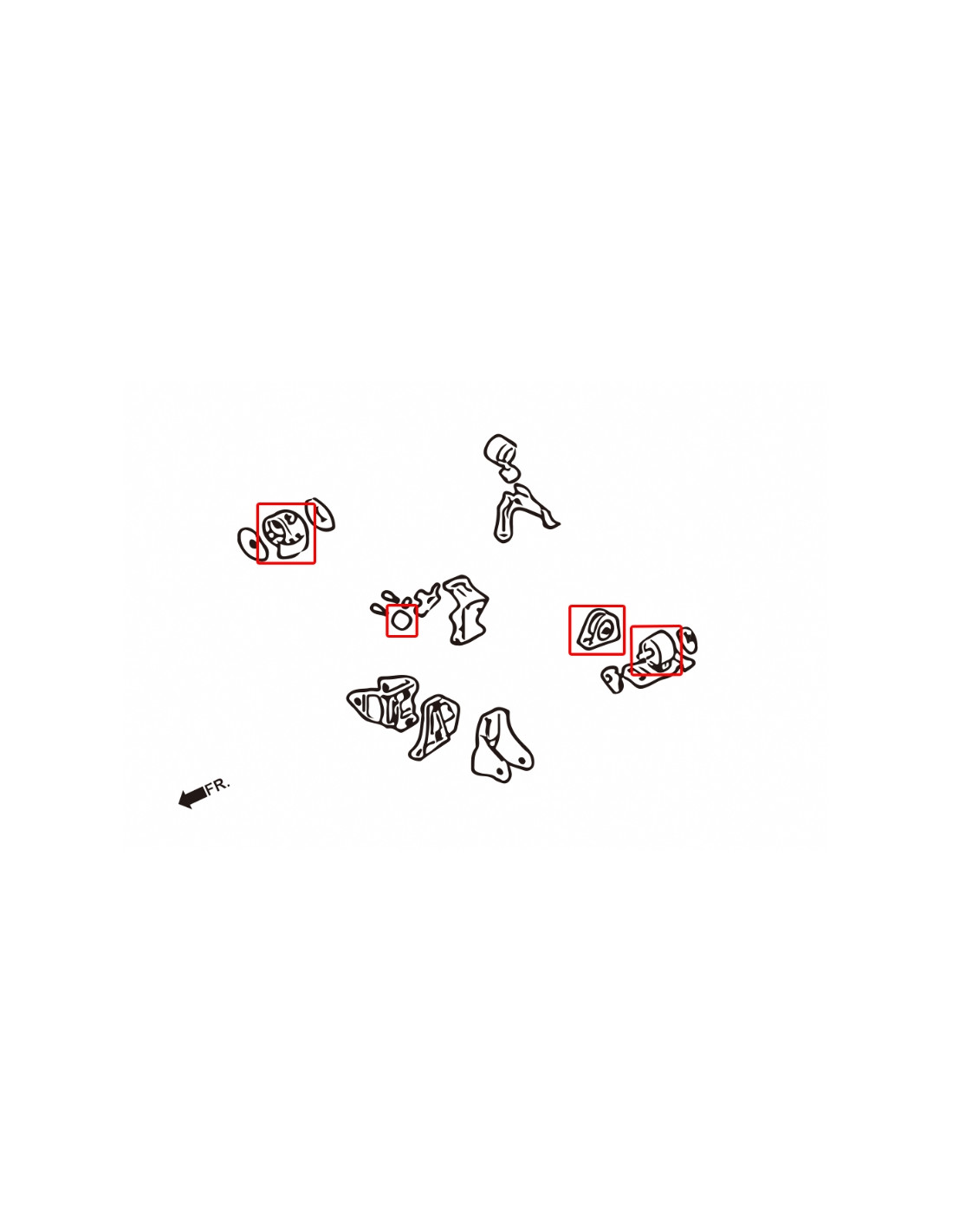 FR.