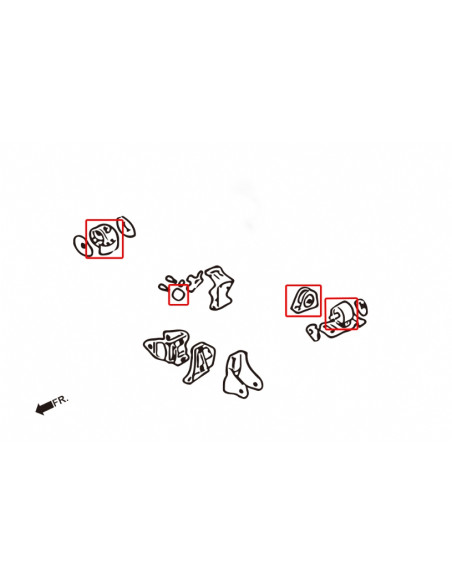 FR.