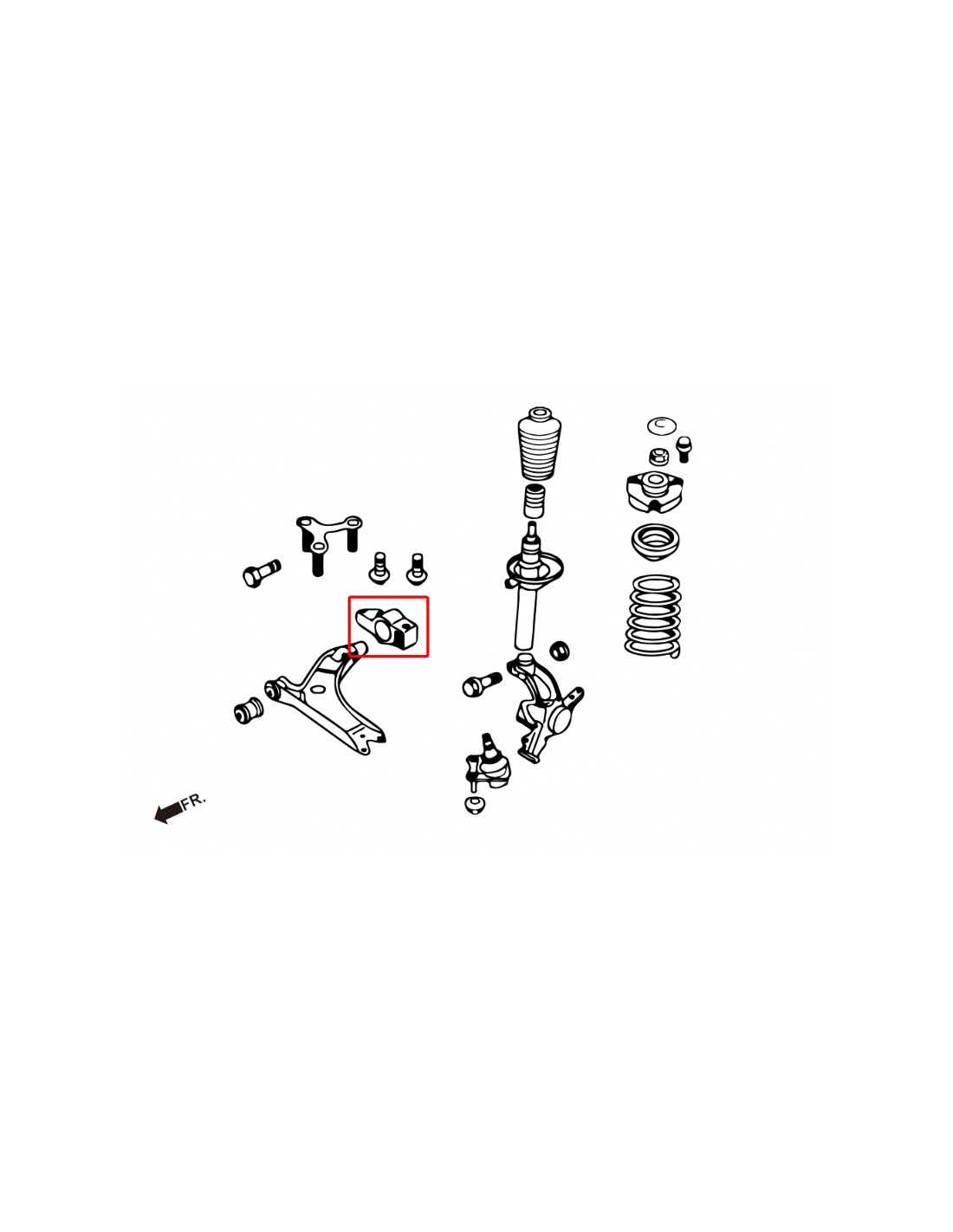 FR.