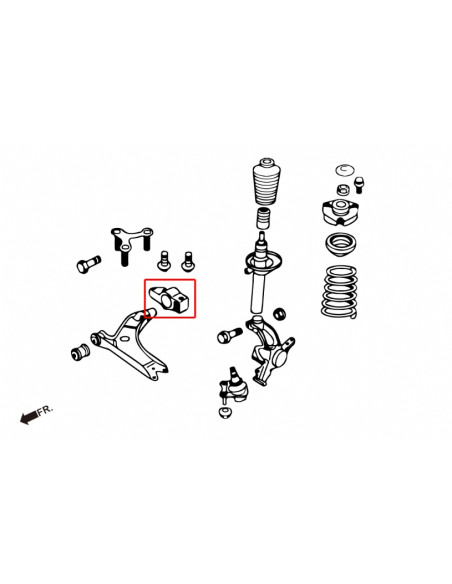 FR.