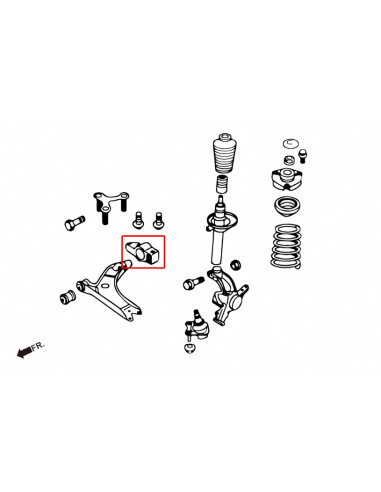 FR.