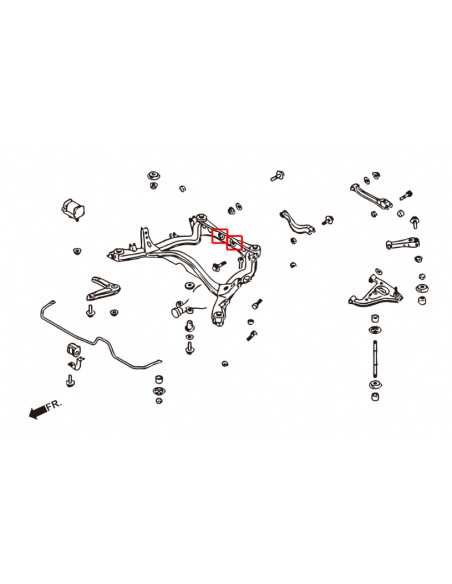 FR.