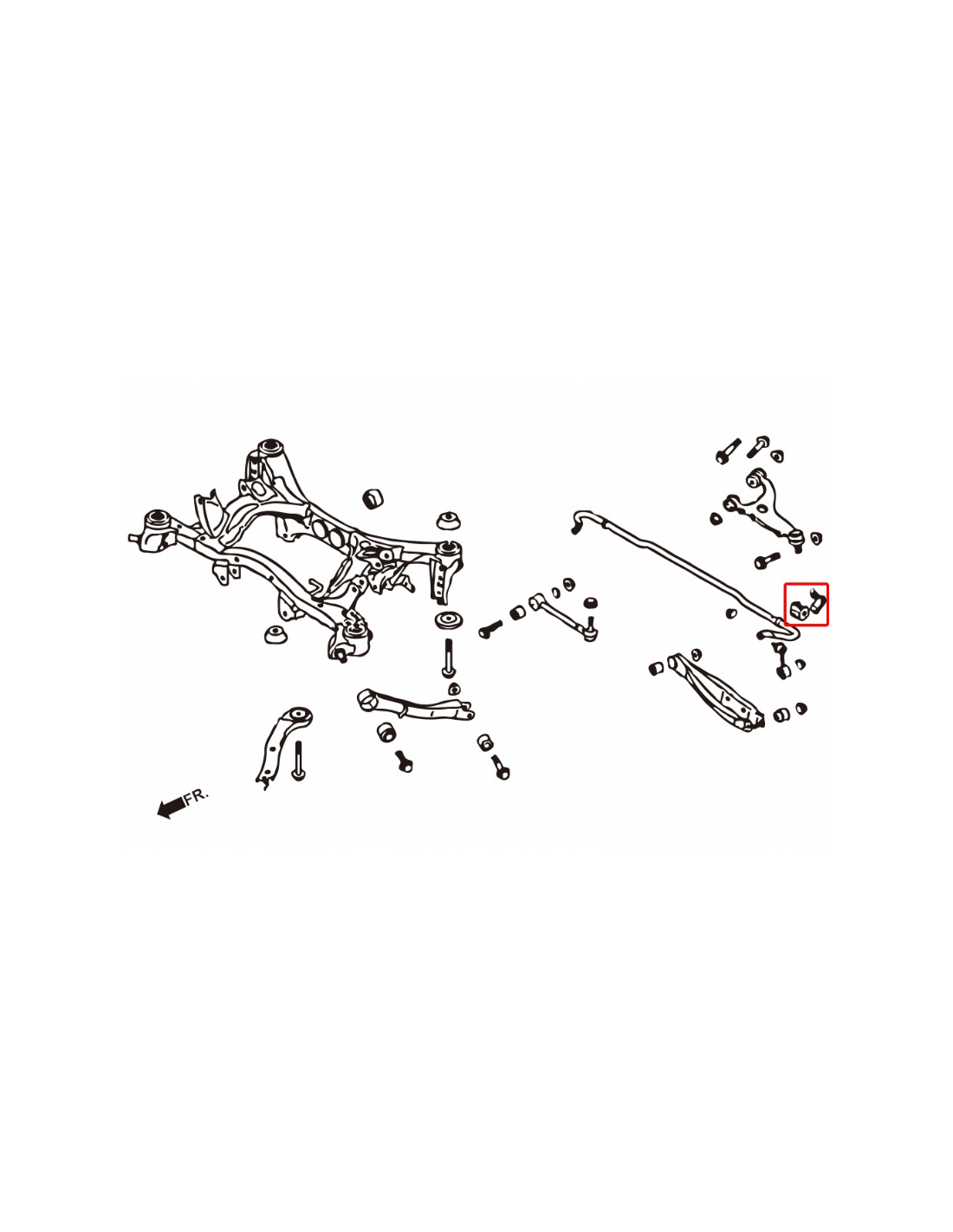 FR.