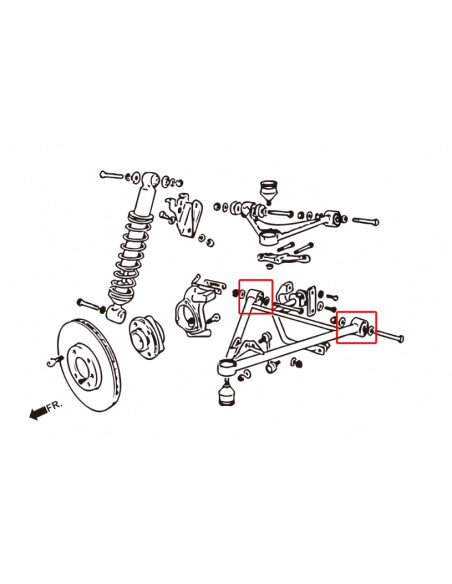 FR.