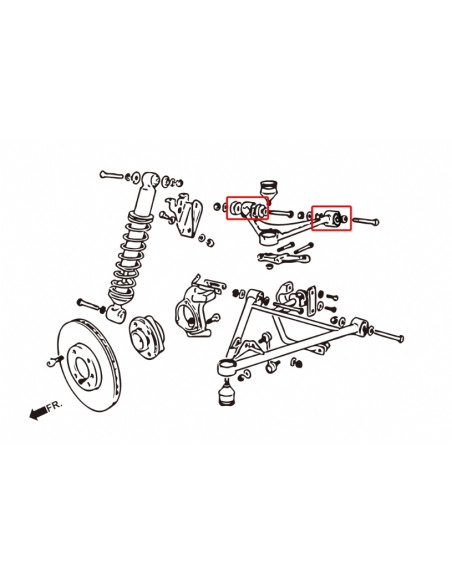 FR.