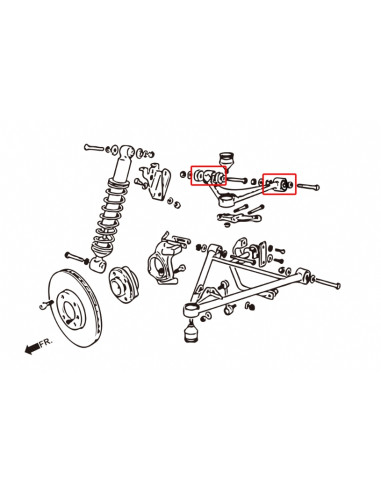 FR.