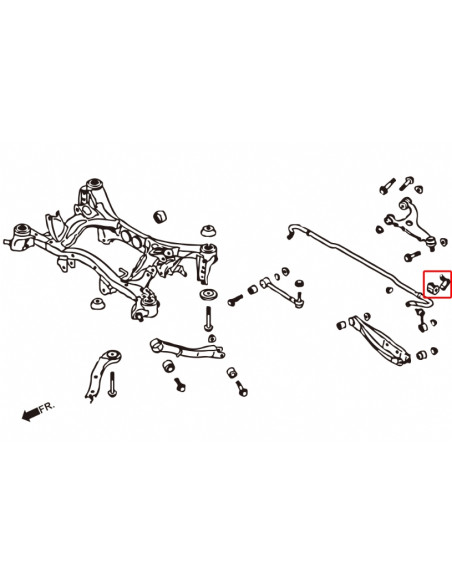 FR.