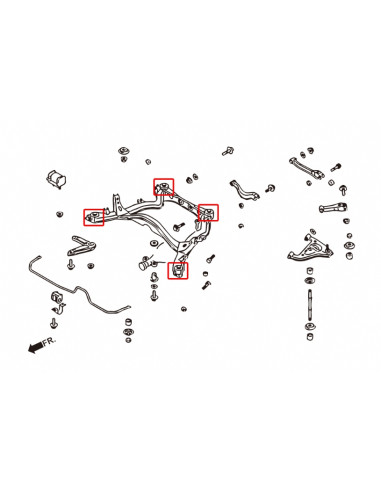 FR.