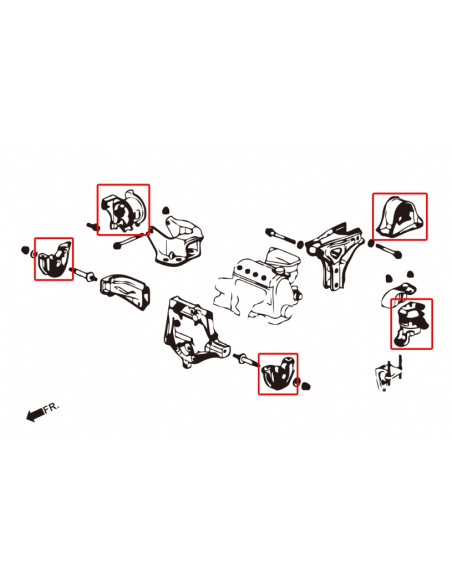 FR.