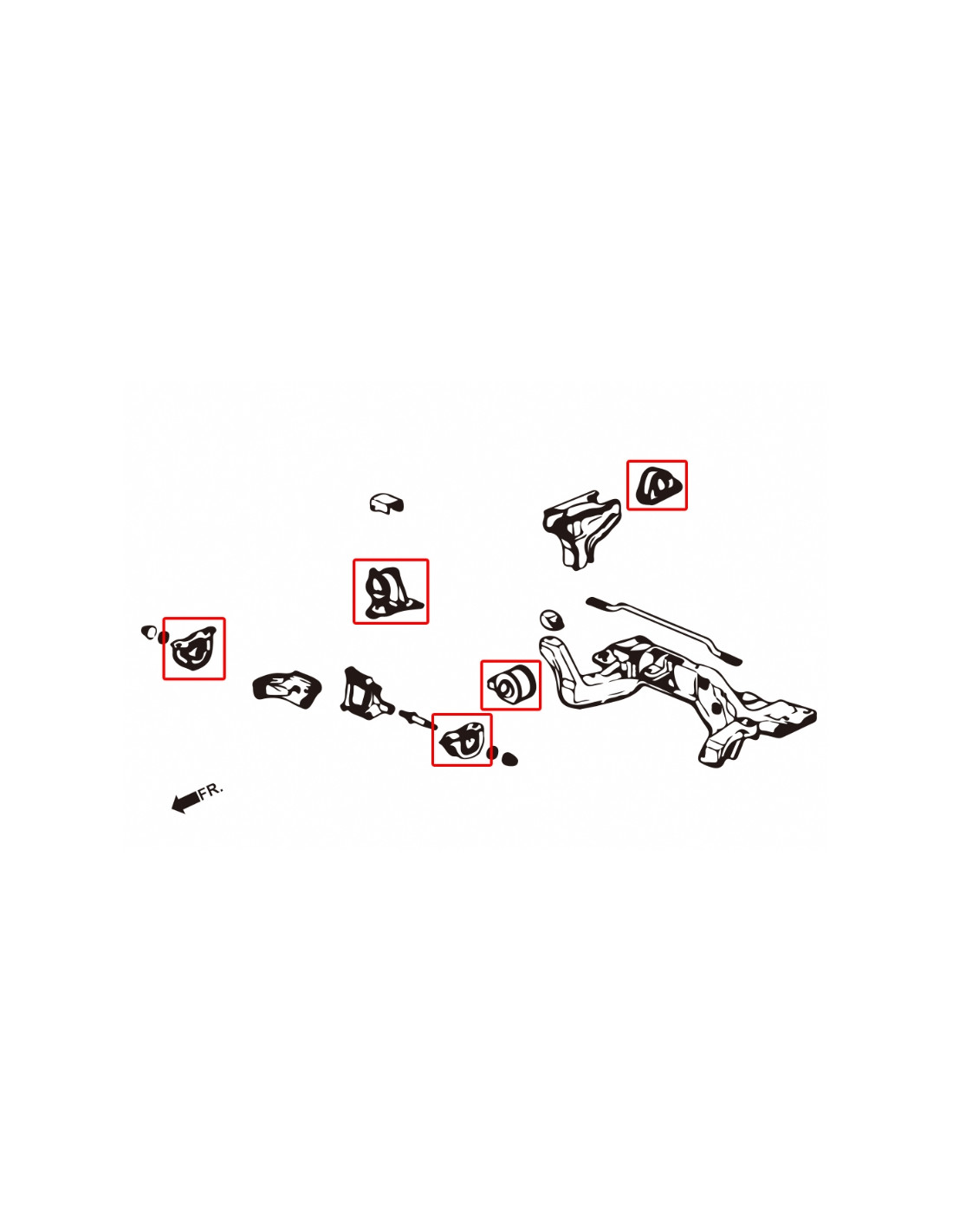 FR.