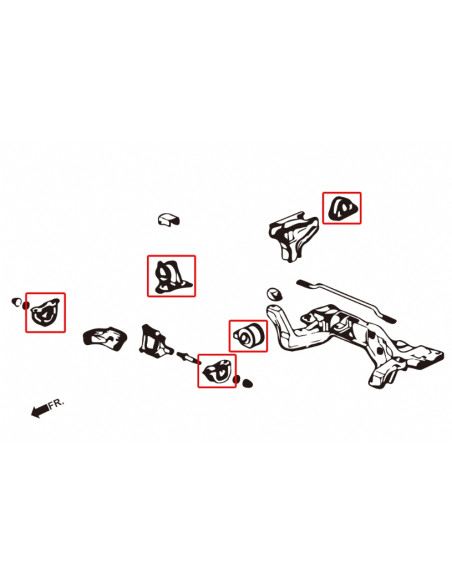 FR.