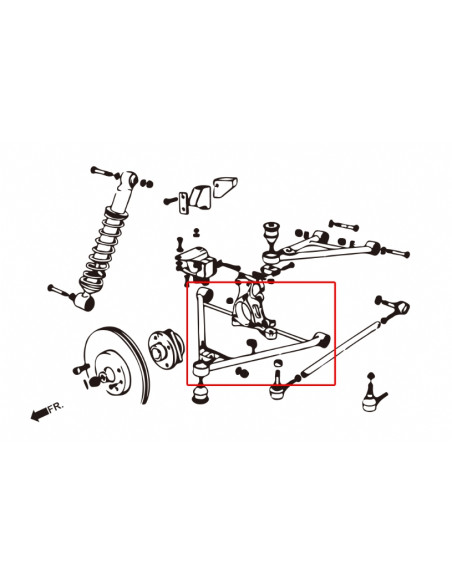 FR.