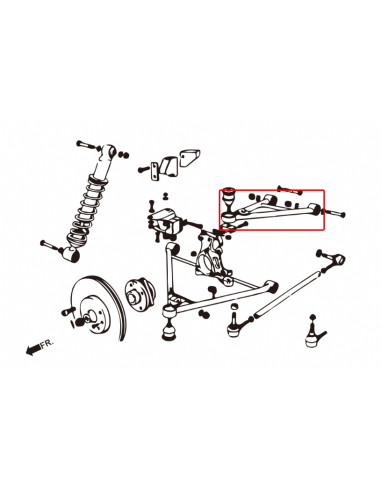 FR.