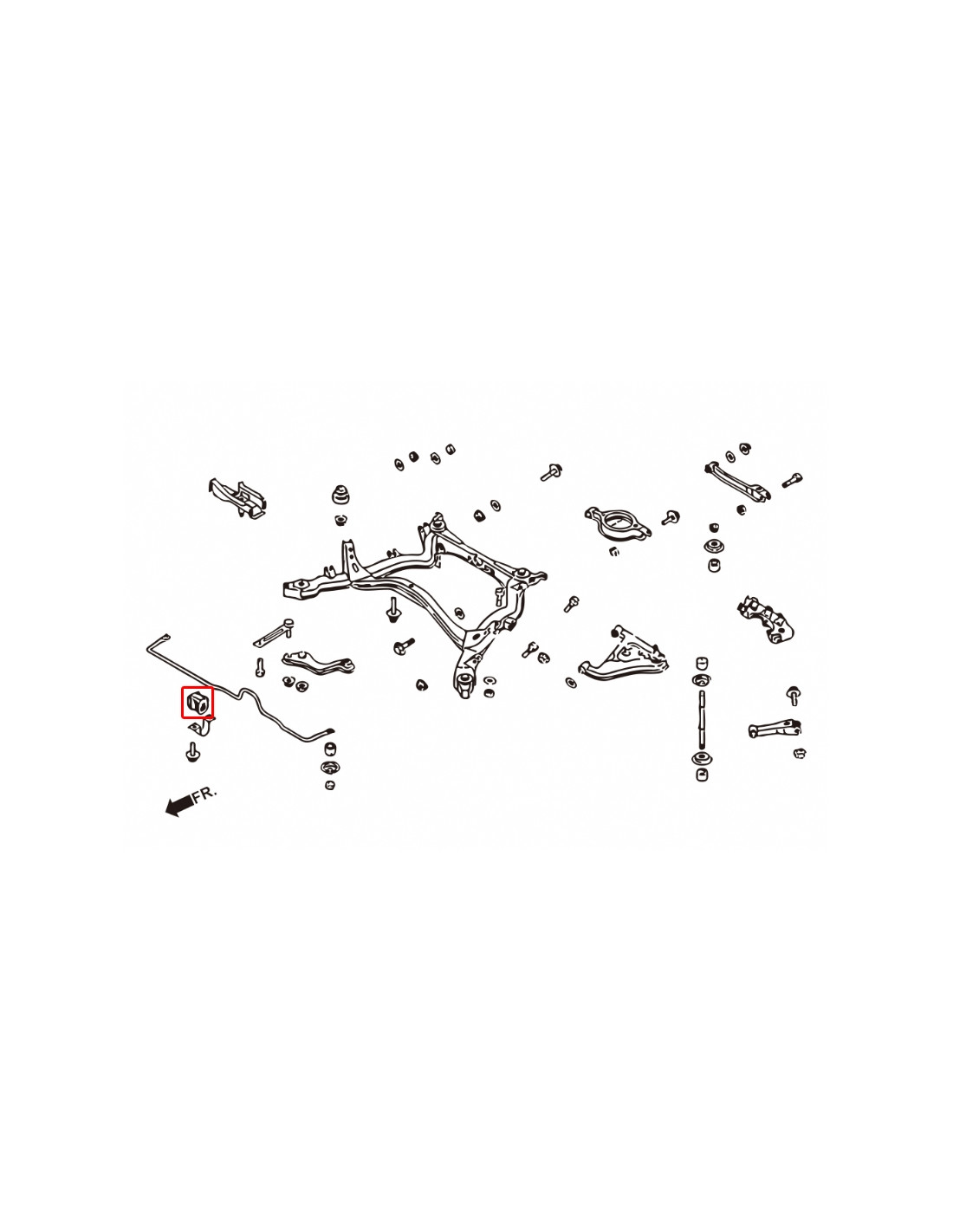 FR.