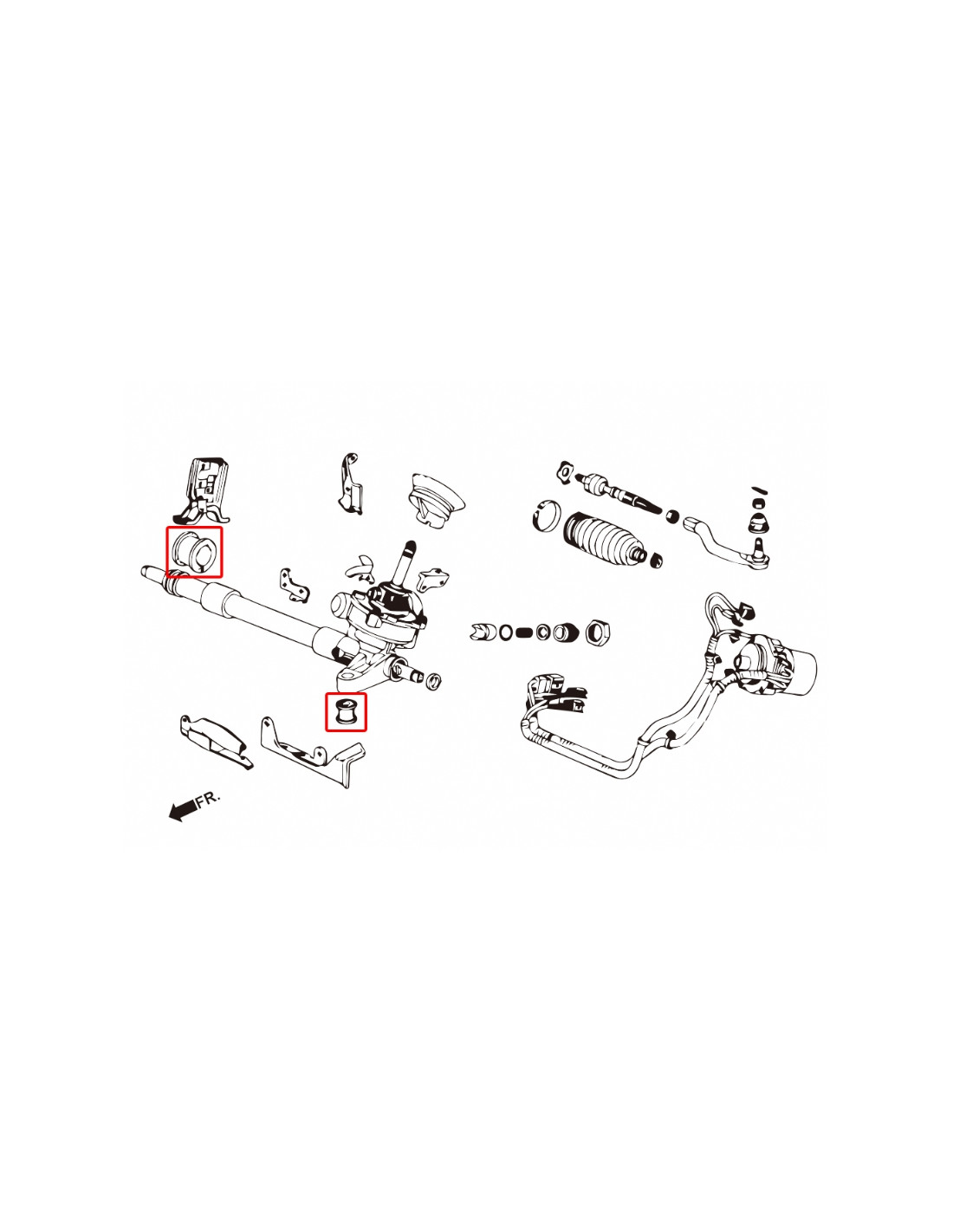 FR.