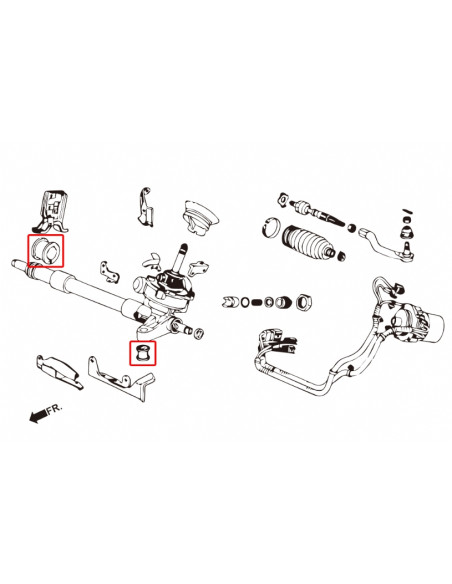 FR.