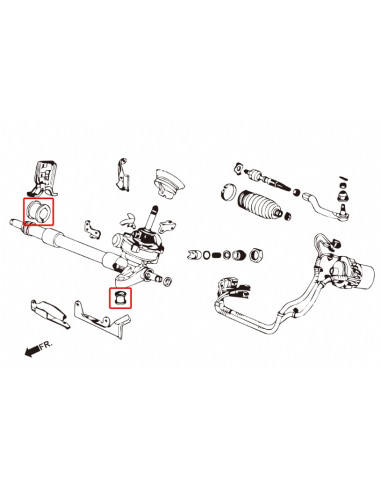 FR.