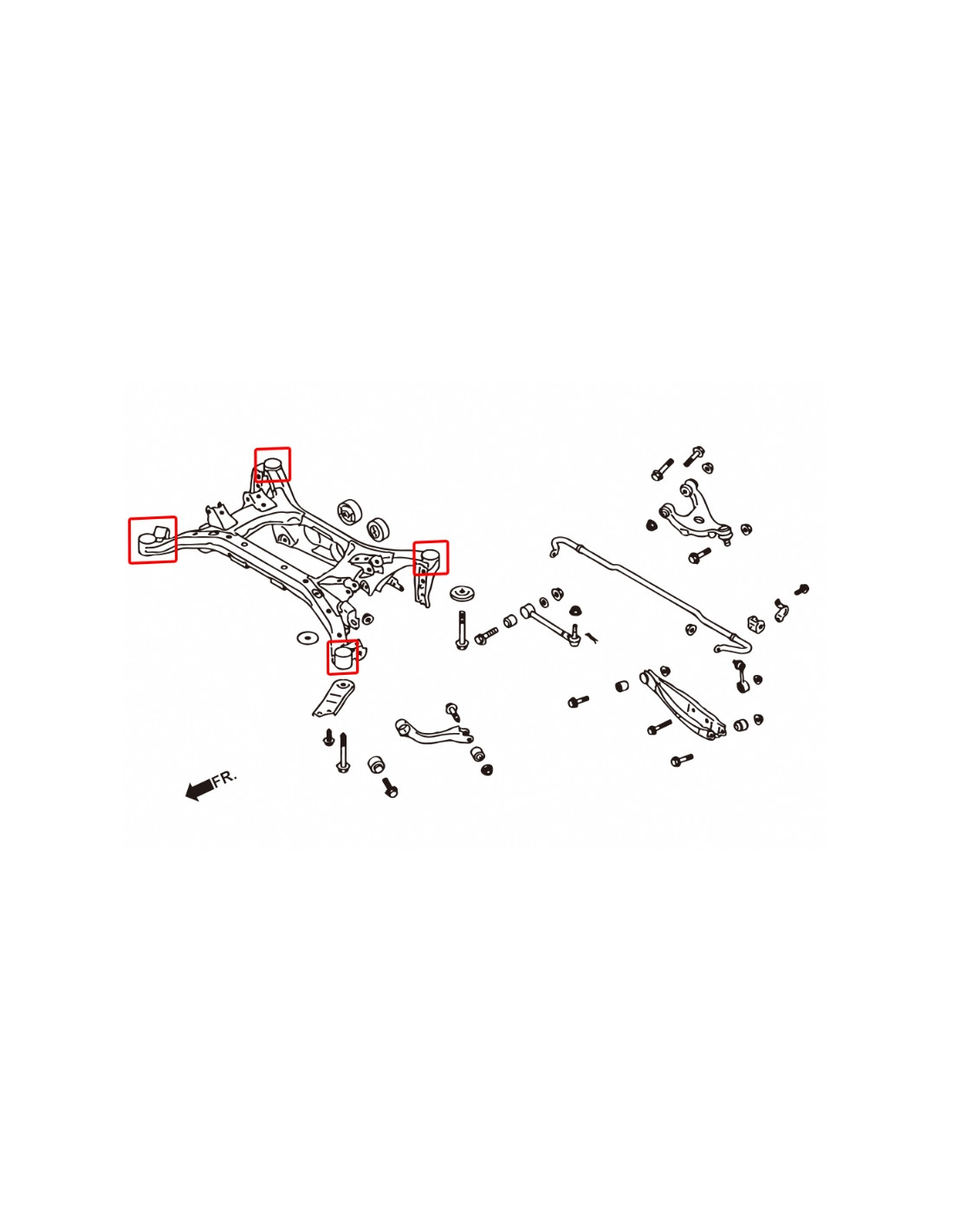 FR.