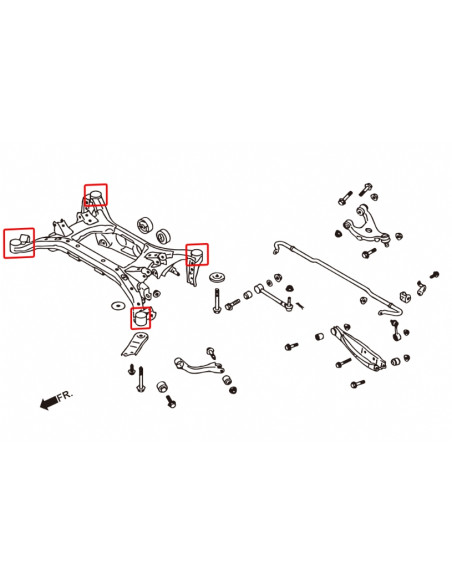 FR.