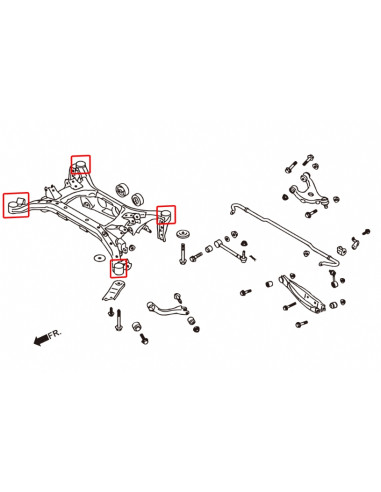 FR.