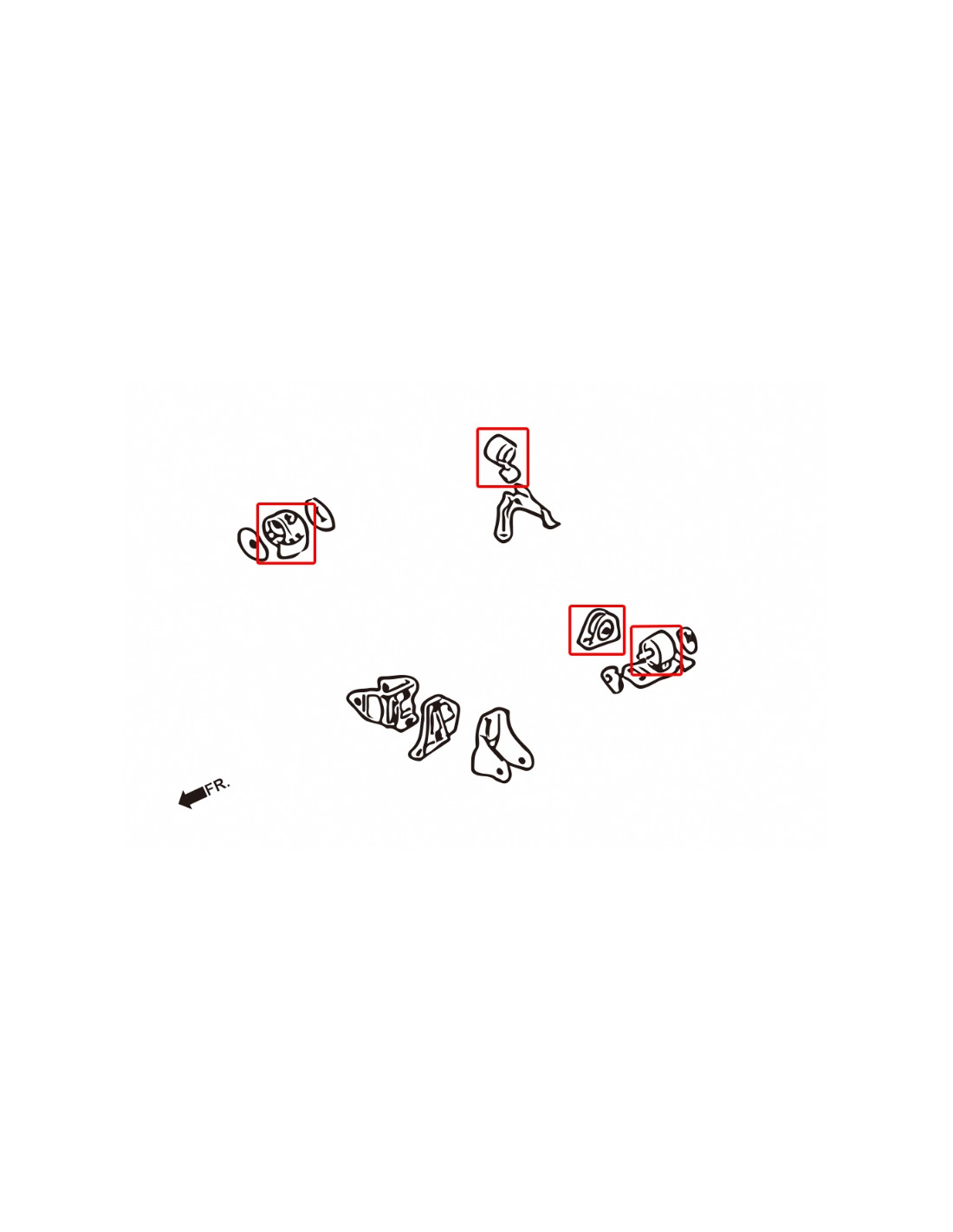 FR.