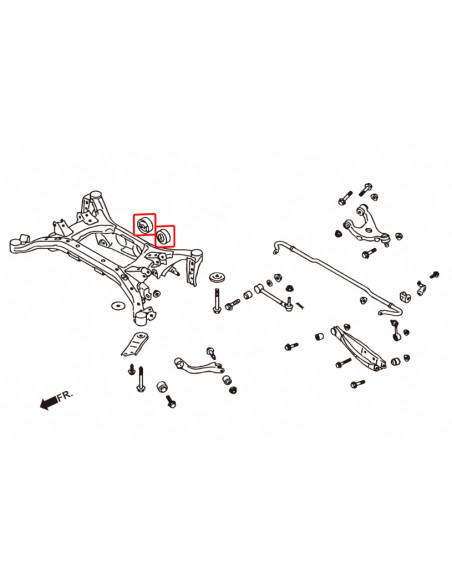 FR.