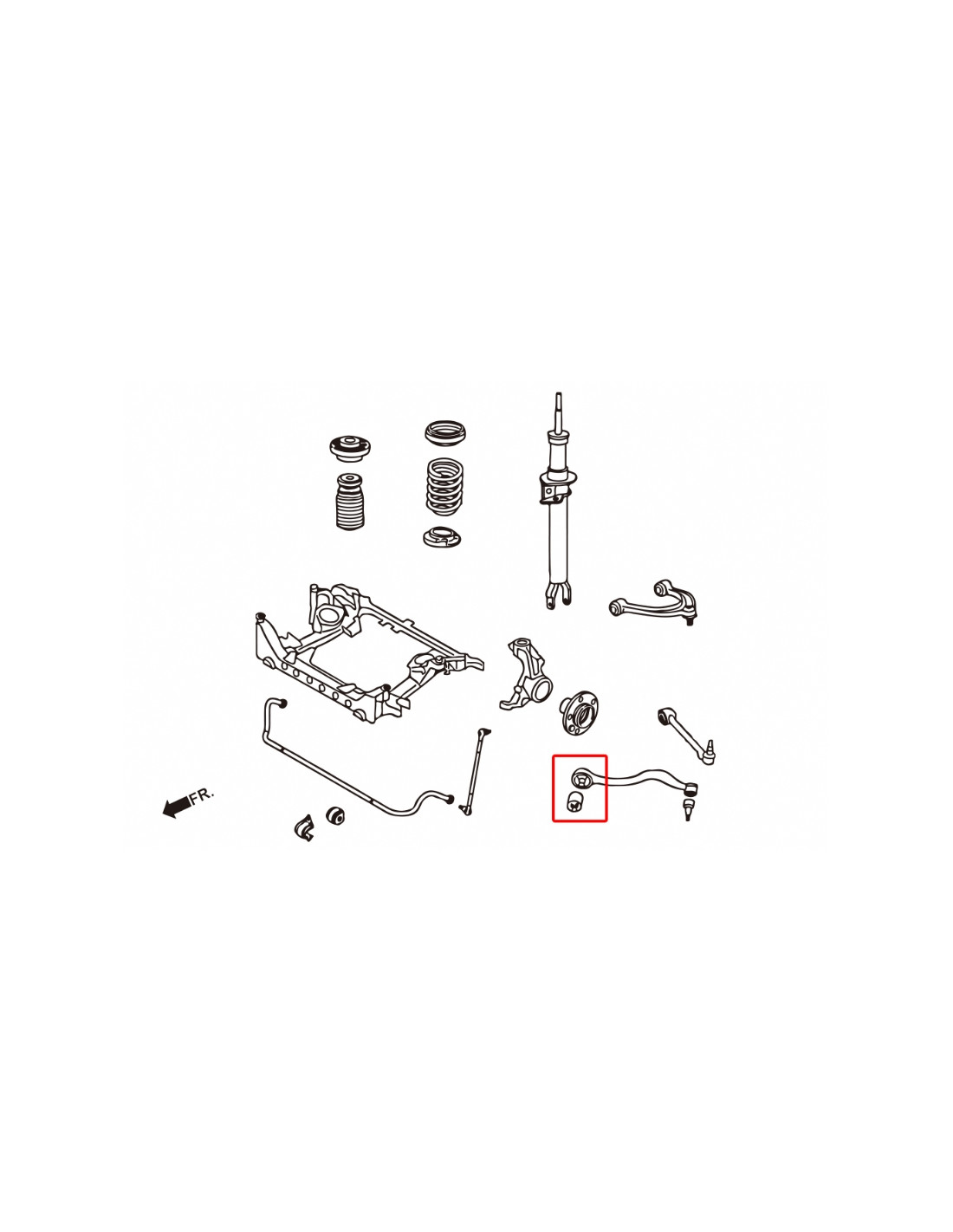 FR.