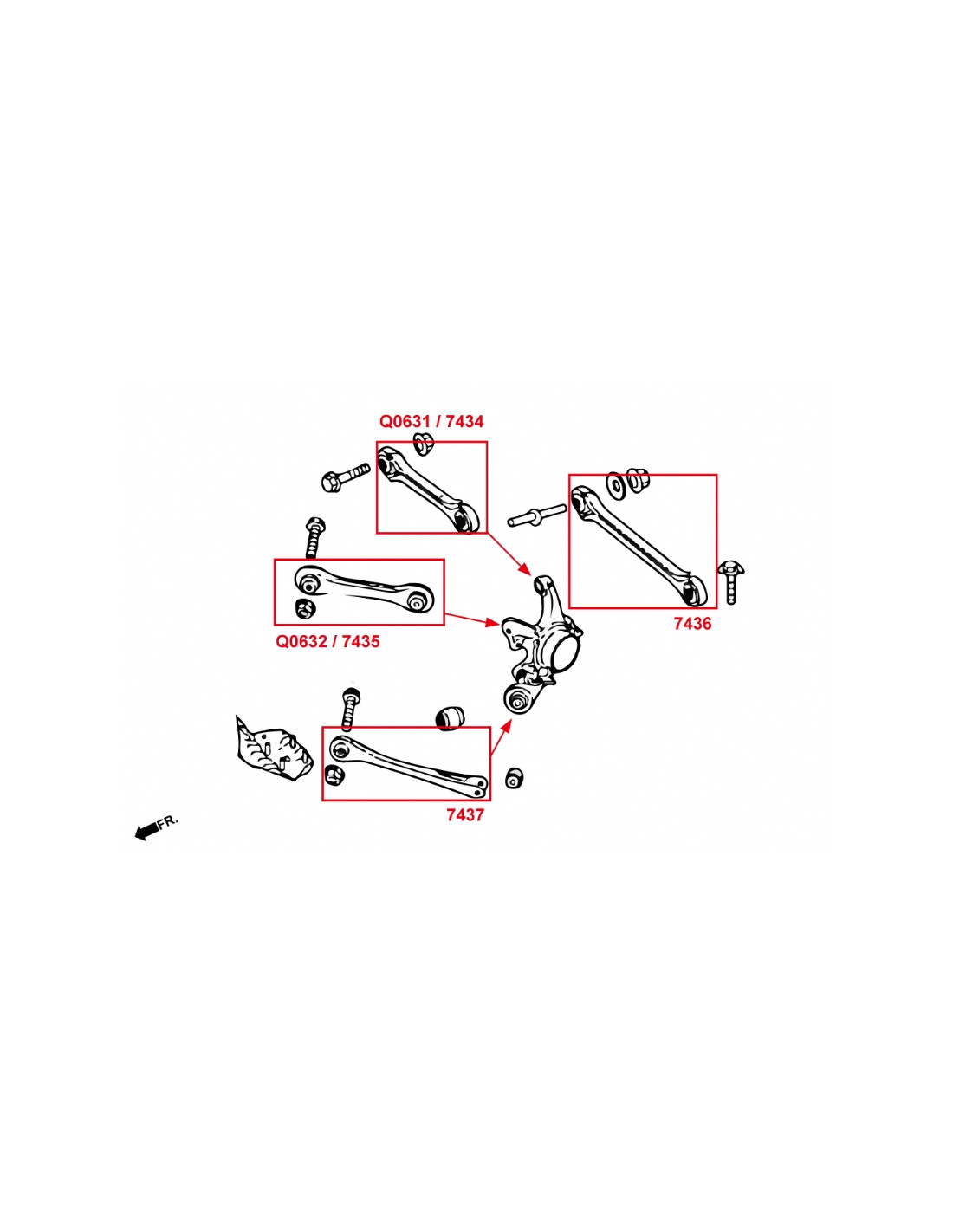 Q0631 / 7434

7436

Q0632 / 7435

7437

FR.