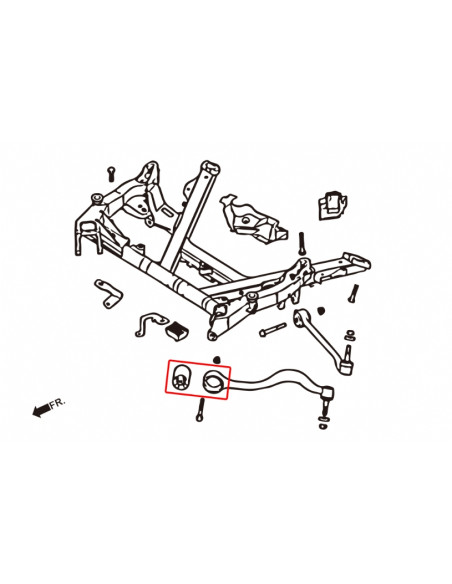 FR.